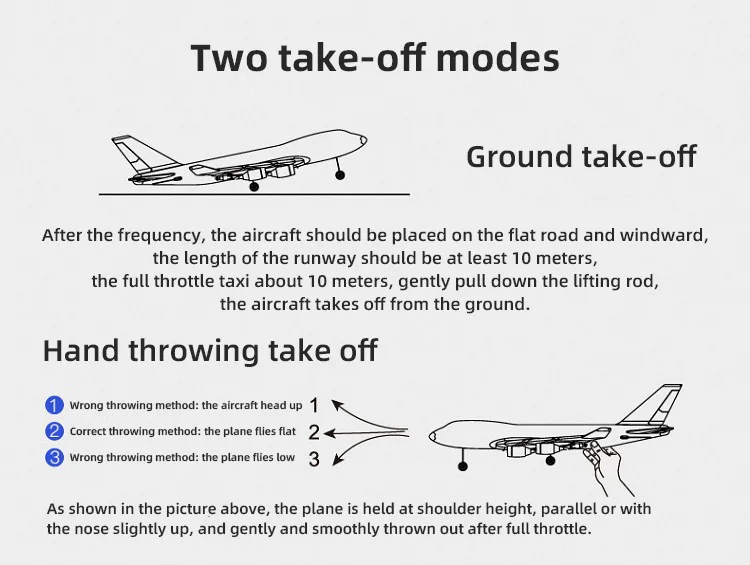 Two take-off modes

Ground take-off

After the frequency, the aircraft should be placed on the flat road and windward, the length of the runway should be at least 10 meters, the full throttle taxi about 10 meters, gently pull down the lifting rod, the aircraft takes off from the ground.

Hand throwing take off

1 Wrong throwing method: the aircraft head up 1
2 Correct throwing method: the plane flies flat 2
3 Wrong throwing method: the plane flies low 3

As shown in the picture above, the plane is held at shoulder height, parallel or with the nose slightly up, and gently and smoothly thrown out after full throttle.