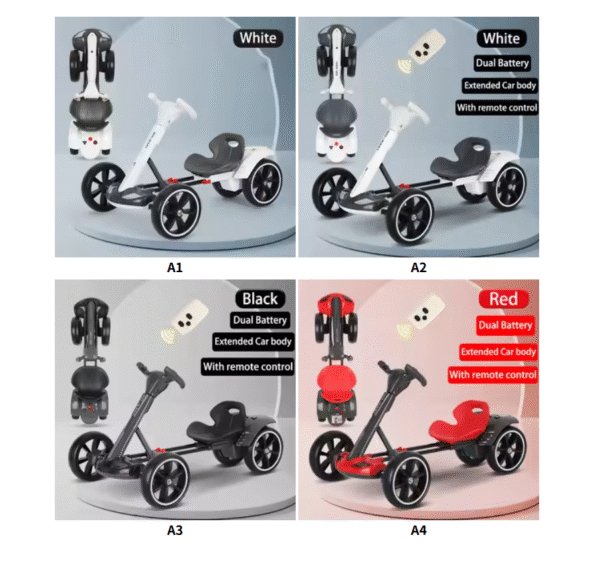 White

A1

White
Dual Battery
Extended Car body
With remote control

A2

Black
Dual Battery
Extended Car body
With remote control

A3

Red
Dual Battery
Extended Car body
With remote control

A4