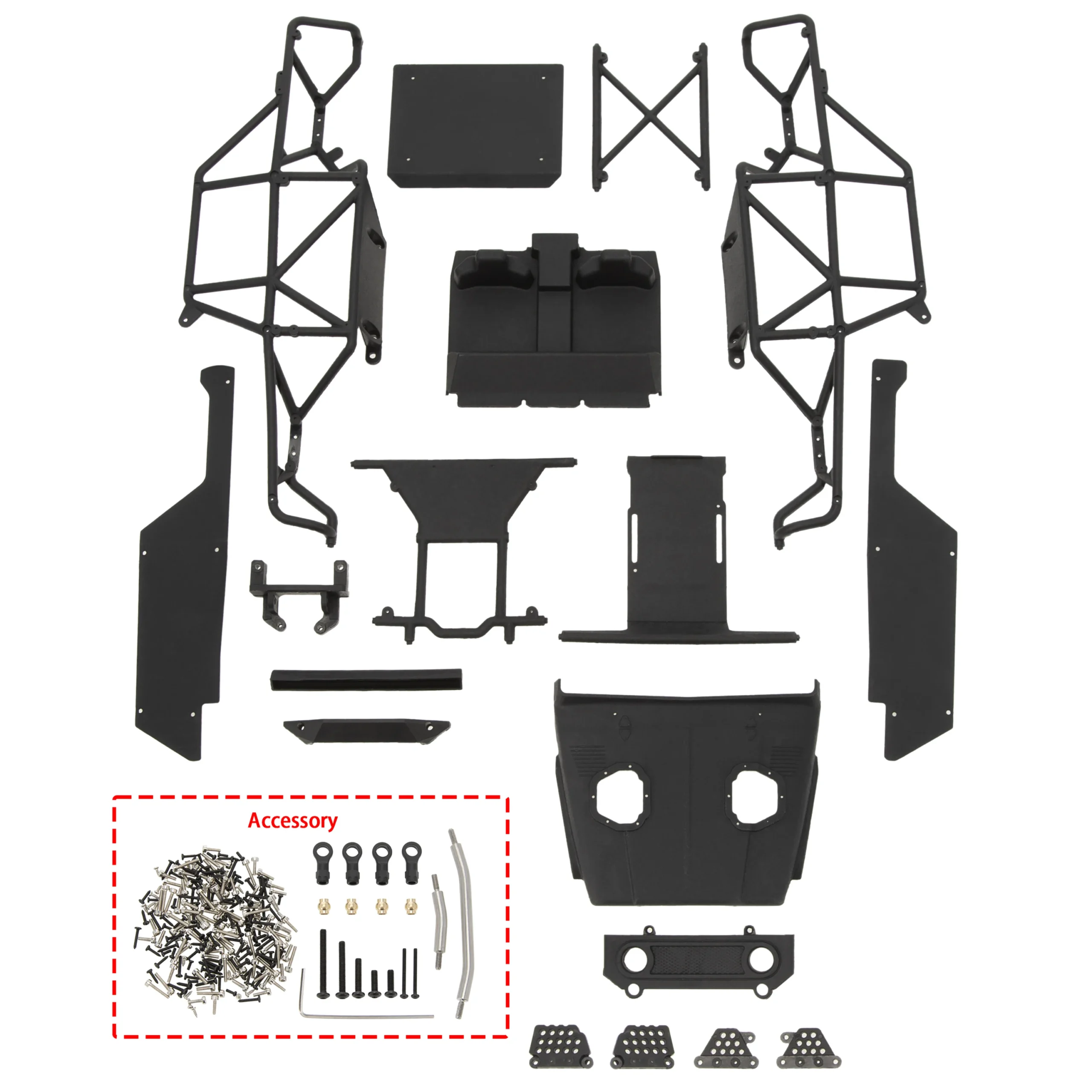 Accessory