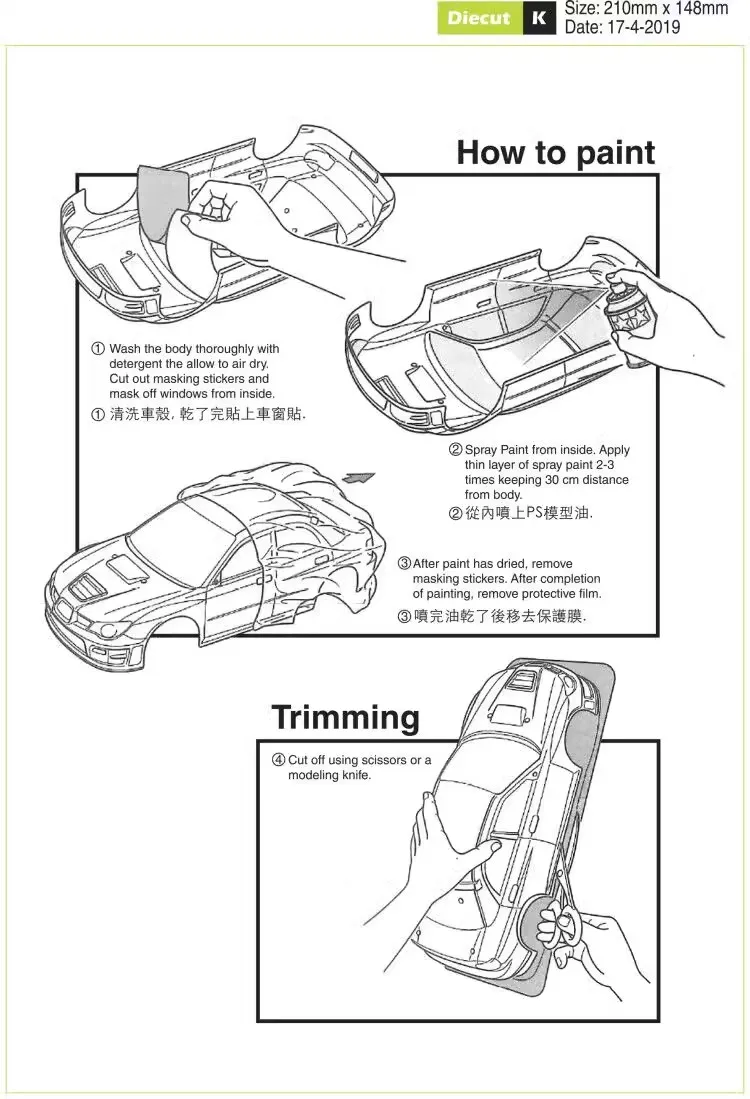 Diecut K Size: 210mm x 148mm
Date: 17-4-2019

How to paint

① Wash the body thoroughly with detergent the allow to air dry. Cut out masking stickers and mask off windows from inside.
① 清洗車殼, 乾了完貼上車窗貼.

② Spray Paint from inside. Apply thin layer of spray paint 2-3 times keeping 30 cm distance from body.
② 從內噴上PS模型油.

③ After paint has dried, remove masking stickers. After completion of painting, remove protective film.
③ 噴完油乾了後移去保護膜.

Trimming

④ Cut off using scissors or a modeling knife.