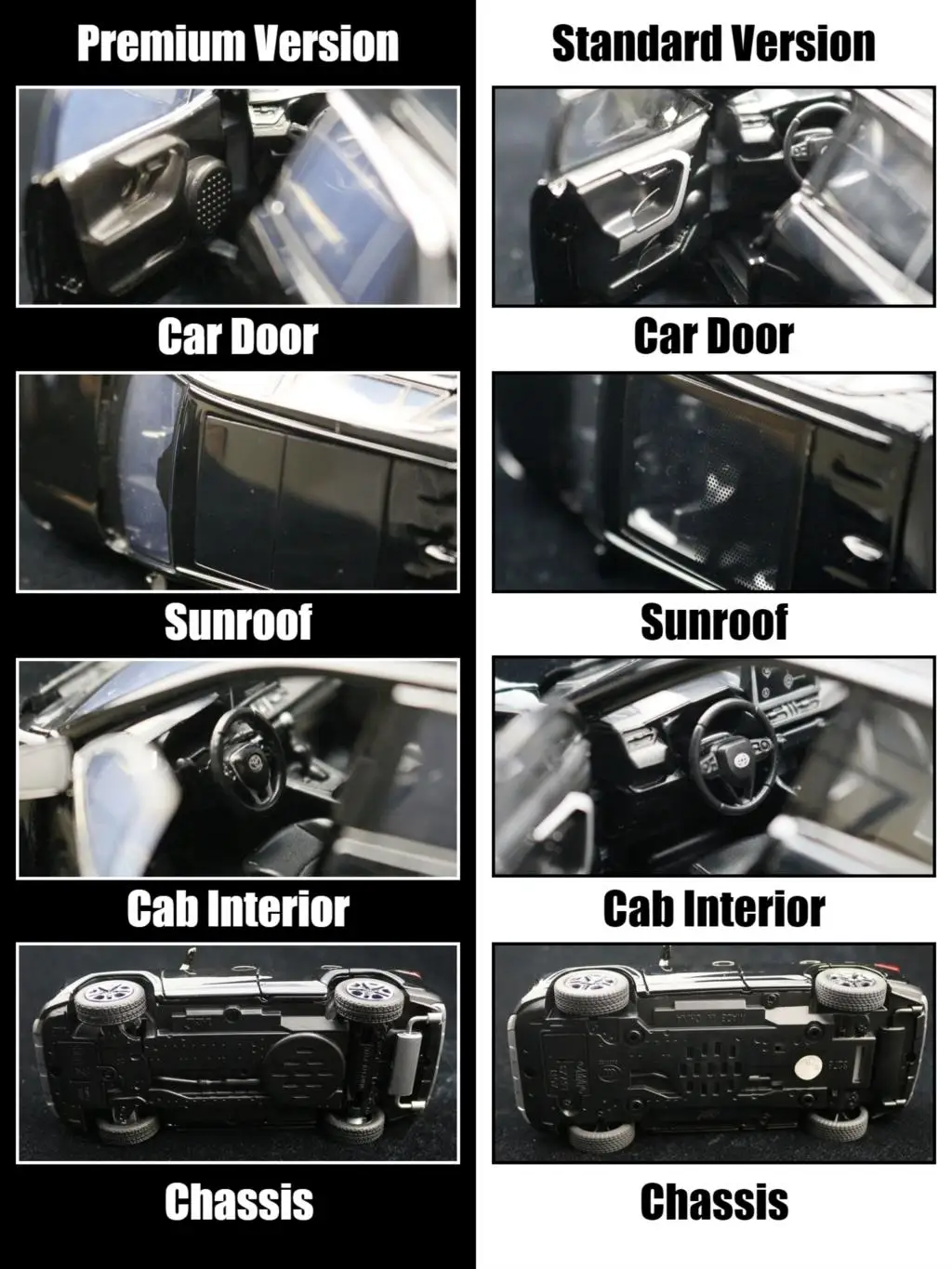 Premium Version

Car Door

Sunroof

Cab Interior

Chassis

Standard Version

Car Door

Sunroof

Cab Interior

Chassis