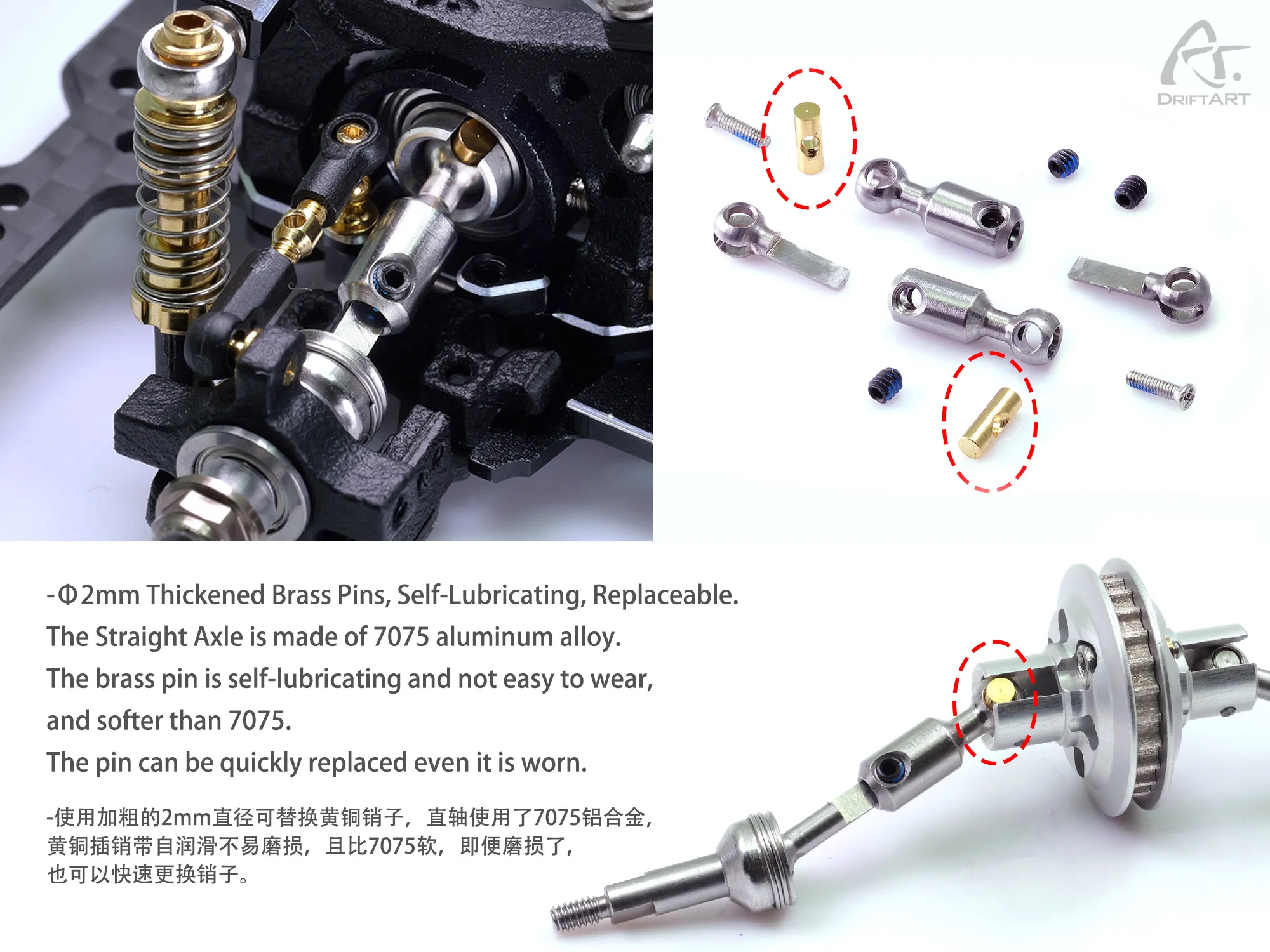 DRIFTART

-Φ2mm Thickened Brass Pins, Self-Lubricating, Replaceable.
The Straight Axle is made of 7075 aluminum alloy.
The brass pin is self-lubricating and not easy to wear,
and softer than 7075.
The pin can be quickly replaced even it is worn.

-使用加粗的2mm直径可替换黄铜销子，直轴使用了7075铝合金，
黄铜插销带自润滑不易磨损，且比7075软，即便磨损了，
也可以快速更换销子。